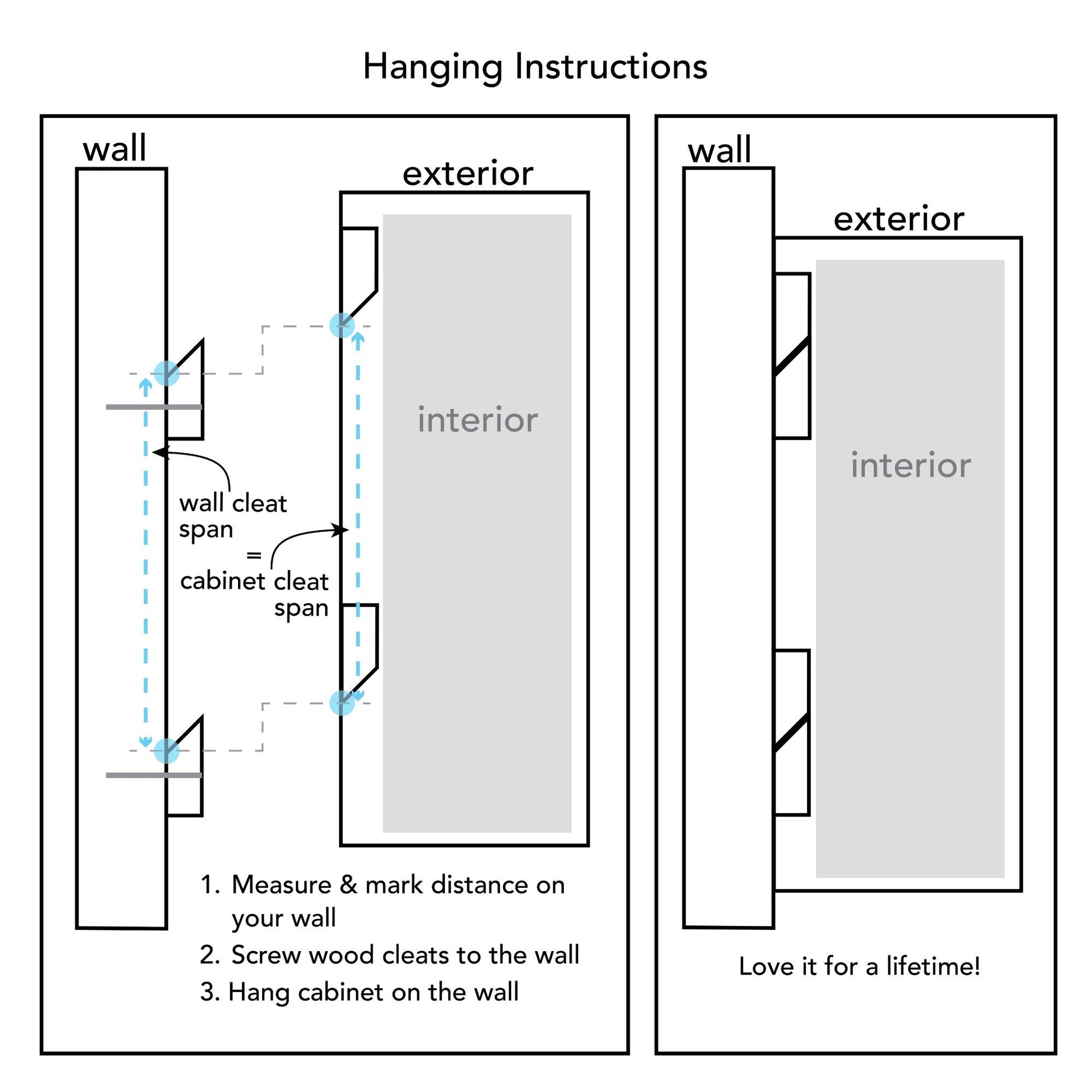 Hanging Instructions

wall

exterior

interior

wall cleat span
=
cabinet cleat span

1. Measure & mark distance on your wall
2. Screw wood cleats to the wall
3. Hang cabinet on the wall

wall

exterior

interior

Love it for a lifetime!